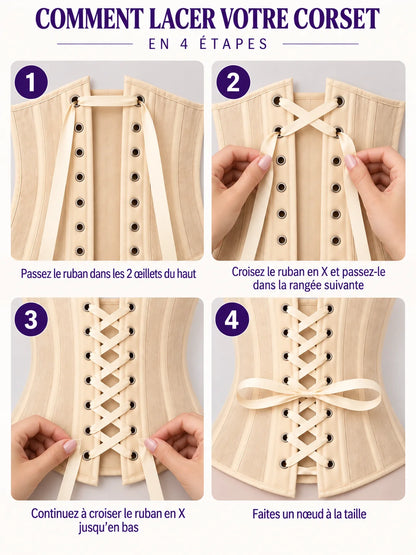 COMMENT LACER VOTRE CORSET

EN 4 ÉTAPES

1

Passez le ruban dans les 2 œillets du haut

2

Croisez le ruban en X et passez-le dans la rangée suivante

3

Continuez à croiser le ruban en X jusqu'en bas

4

Faites un nœud à la taille